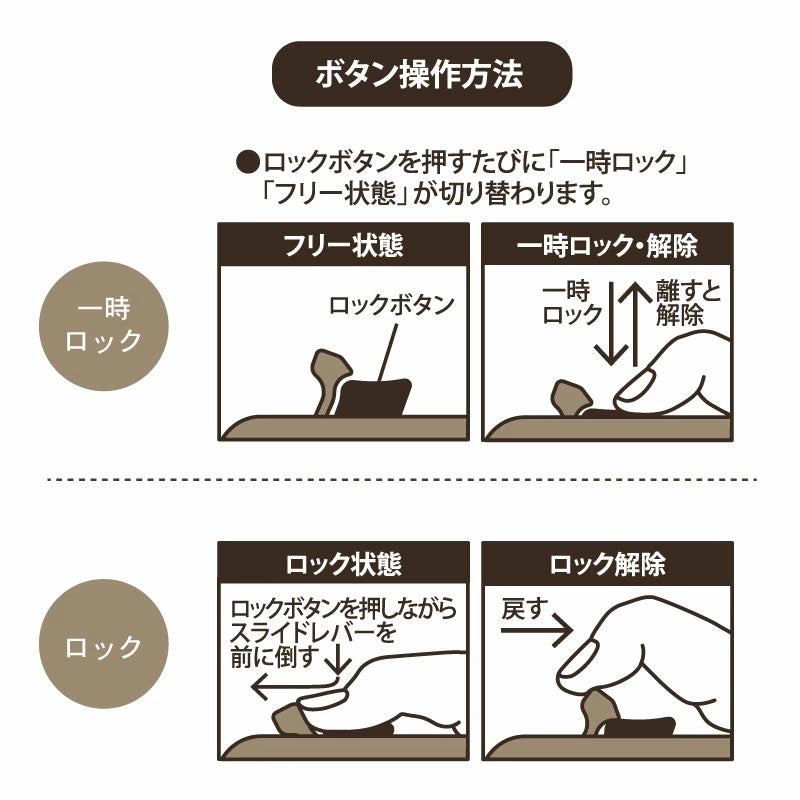 ボタン操作方法

●ロックボタンを押すたびに「一時ロック」「フリー状態」が切り替わります。

一時ロック

フリー状態

ロックボタン

一時ロック・解除

一時ロック

離すと解除

ロック

ロック状態

ロックボタンを押しながらスライドレバーを前に倒す

ロック解除

戻す