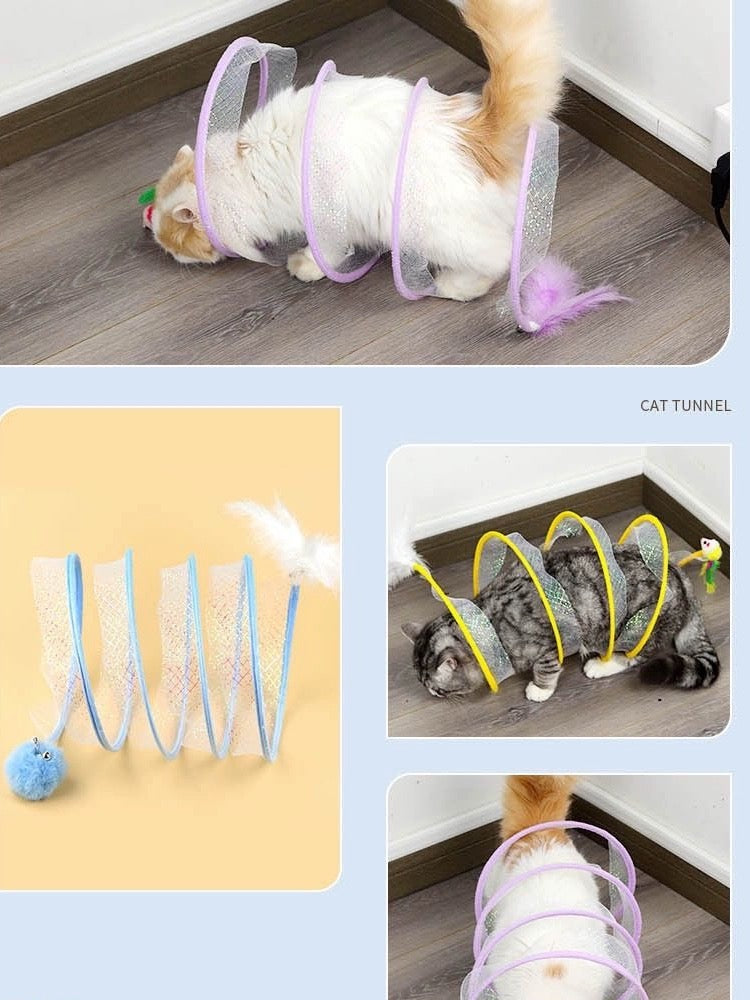 CAT TUNNEL