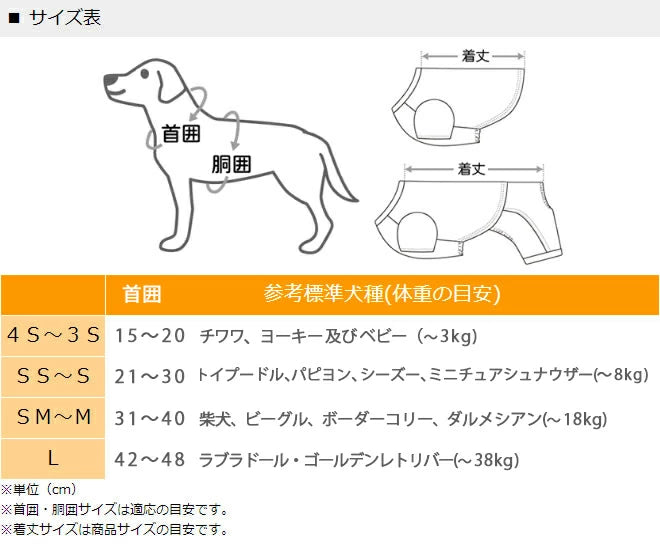 ■ サイズ表

首囲
胴囲

着丈

着丈

| | 首囲 | 参考標準犬種(体重の目安) |
|---|---|---|
| ４Ｓ～３Ｓ | １５～２０ | チワワ、ヨーキー及びベビー（～3kg） |
| ＳＳ～Ｓ | ２１～３０ | トイプードル、パピヨン、シーズー、ミニチュアシュナウザー(～8kg) |
| ＳＭ～Ｍ | ３１～４０ | 柴犬、ビーグル、ボーダーコリー、ダルメシアン(～18kg) |
| Ｌ | ４２～４８ | ラブラドール・ゴールデンレトリバー(～38kg) |

※単位（cm）
※首囲・胴囲サイズは適応の目安です。
※着丈サイズは商品サイズの目安です。